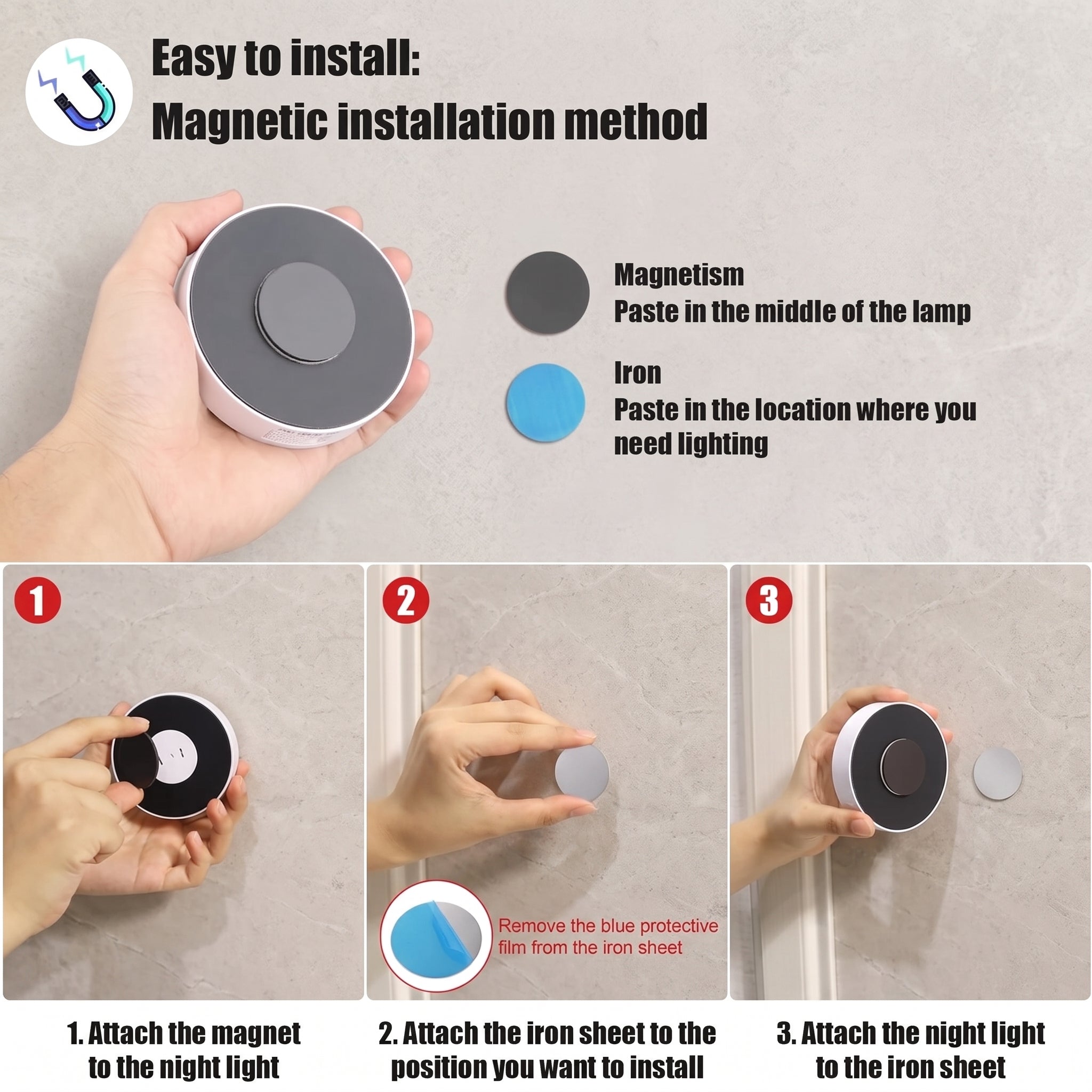 Easy to install:
Magnetic installation method

Magnetism
Paste in the middle of the lamp

Iron
Paste in the location where you need lighting

1

2

3

Remove the blue protective film from the iron sheet

1. Attach the magnet to the night light

2. Attach the iron sheet to the position you want to install

3. Attach the night light to the iron sheet